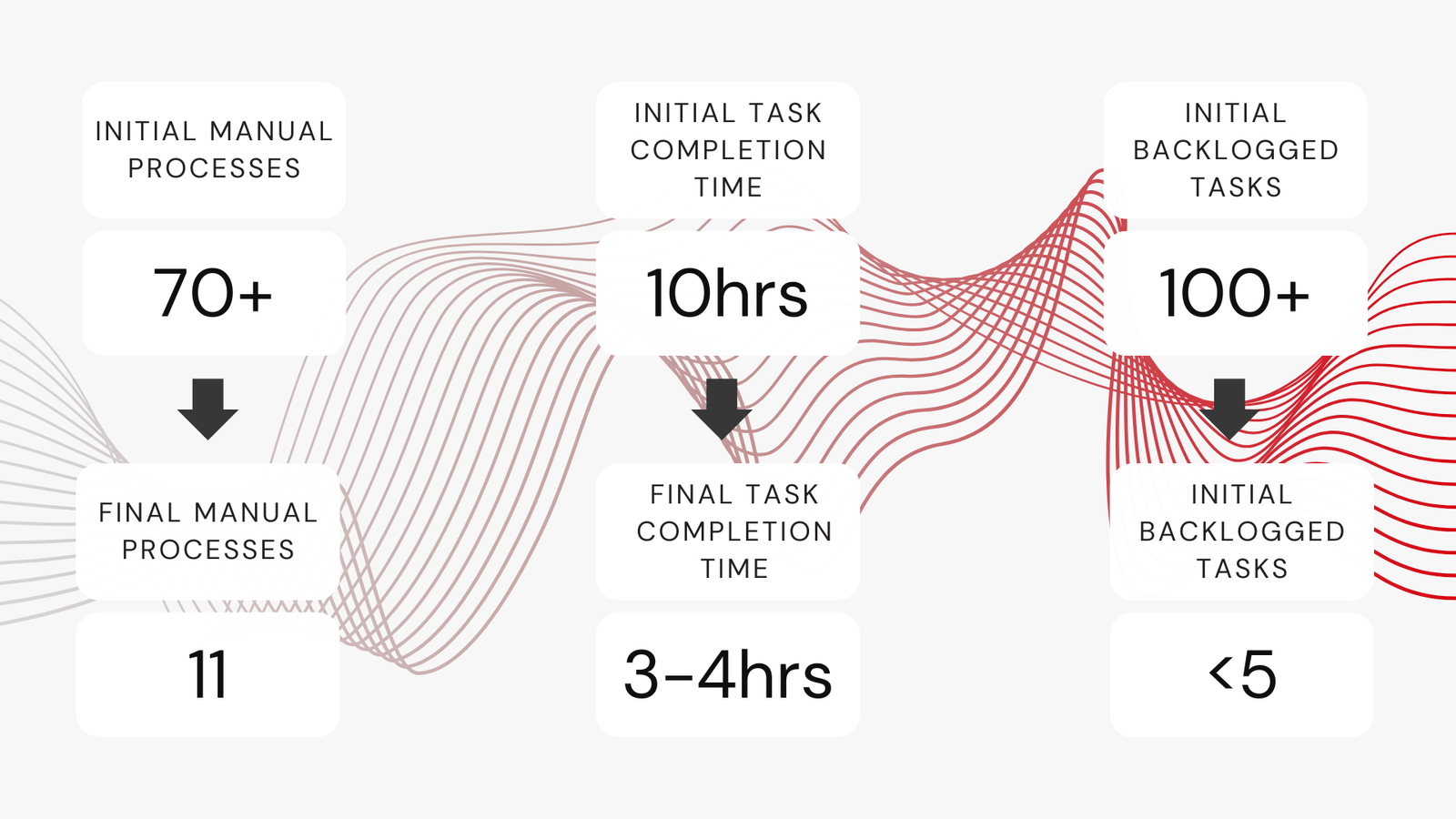 INITIAL MANUAL PROCESSES

70+

FINAL MANUAL PROCESSES

11

INITIAL TASK COMPLETION TIME

10hrs

FINAL TASK COMPLETION TIME

3-4hrs

INITIAL BACKLOGGED TASKS

100+

INITIAL BACKLOGGED TASKS

<5